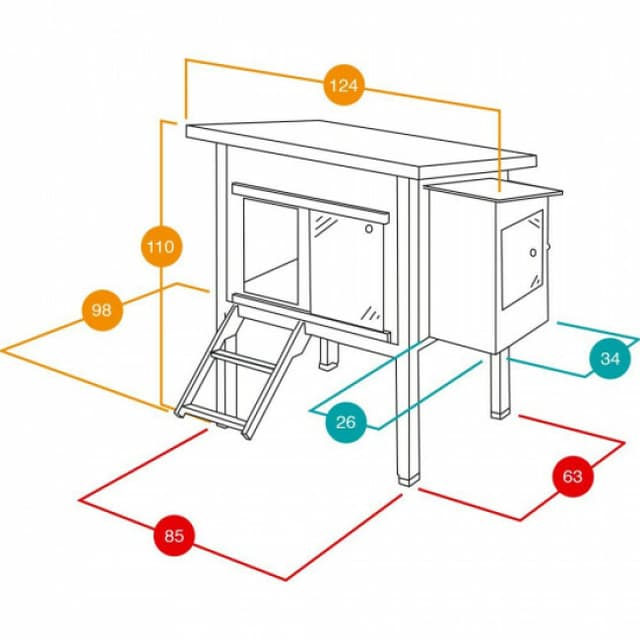 124

110

98

34

26

63

85